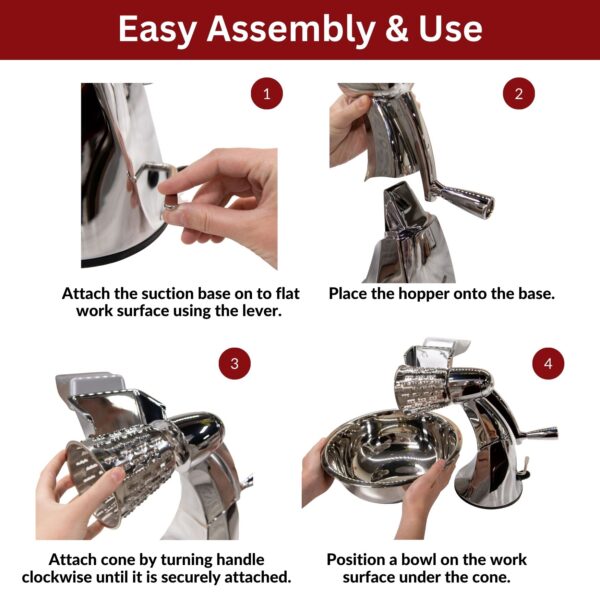 Easy Assembly & Use

1

Attach the suction base on to flat work surface using the lever.

2

Place the hopper onto the base.

3

Attach cone by turning handle clockwise until it is securely attached.

4

Position a bowl on the work surface under the cone.